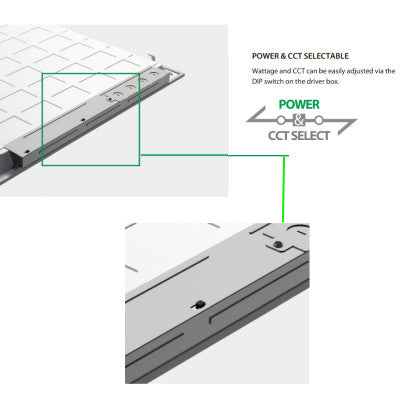 POWER & CCT SELECTABLE

Wattage and CCT can be easily adjusted via the DIP switch on the driver box.

POWER
&
CCT SELECT