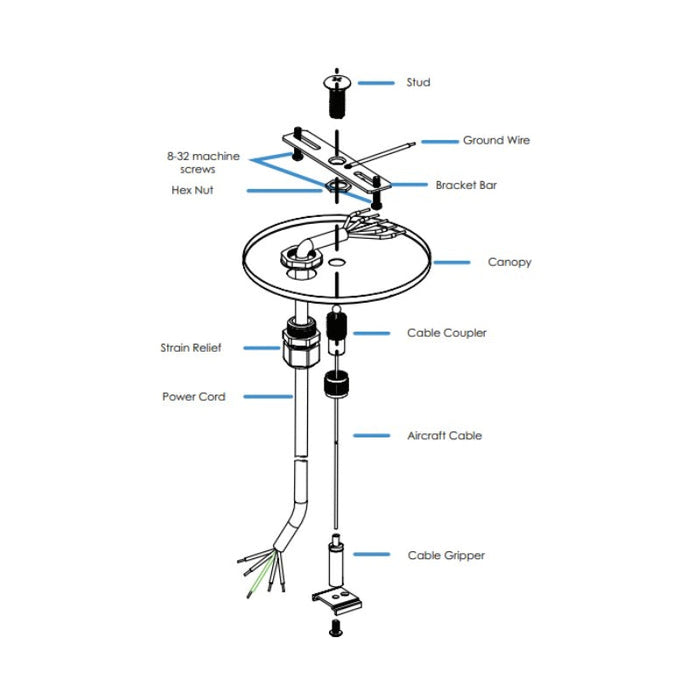 Stud

Ground Wire

8-32 machine screws

Hex Nut

Bracket Bar

Canopy

Cable Coupler

Strain Relief

Power Cord

Aircraft Cable

Cable Gripper